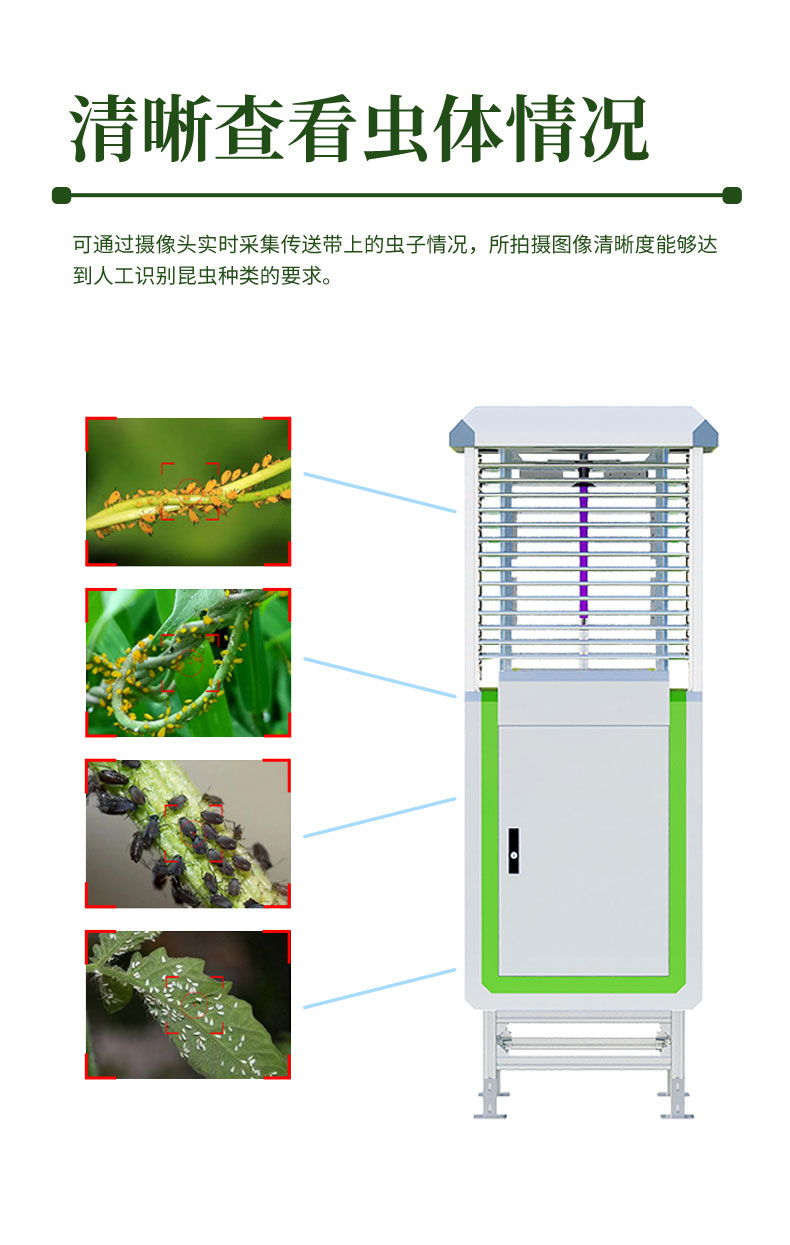 清晰查看虫体情况

可通过摄像头实时采集传送带上的虫子情况，所拍摄图像清晰度能够达到人工识别昆虫种类的要求。