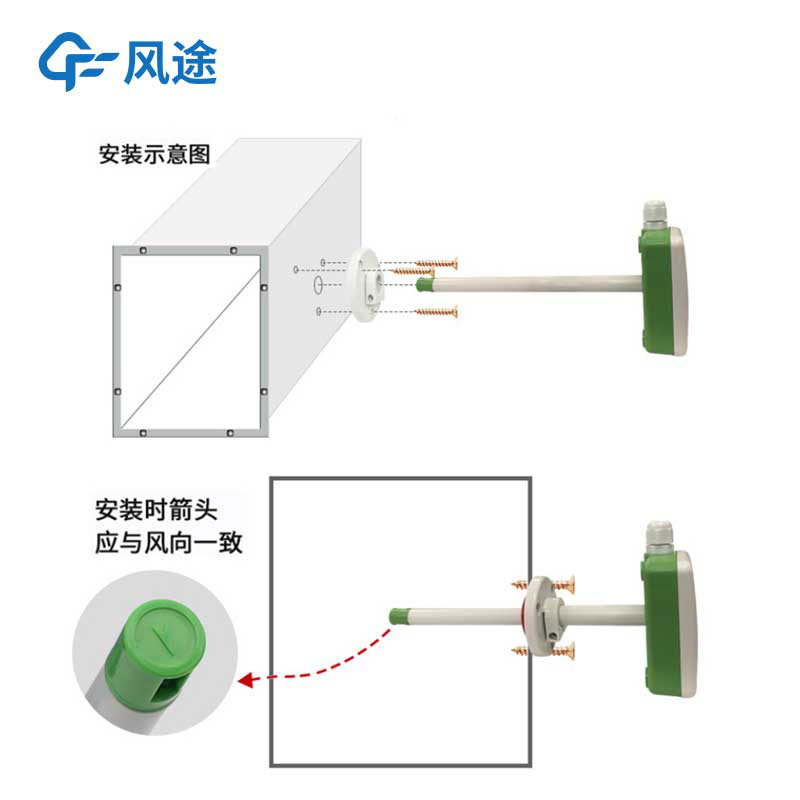 风途

安装示意图

安装时箭头
应与风向一致