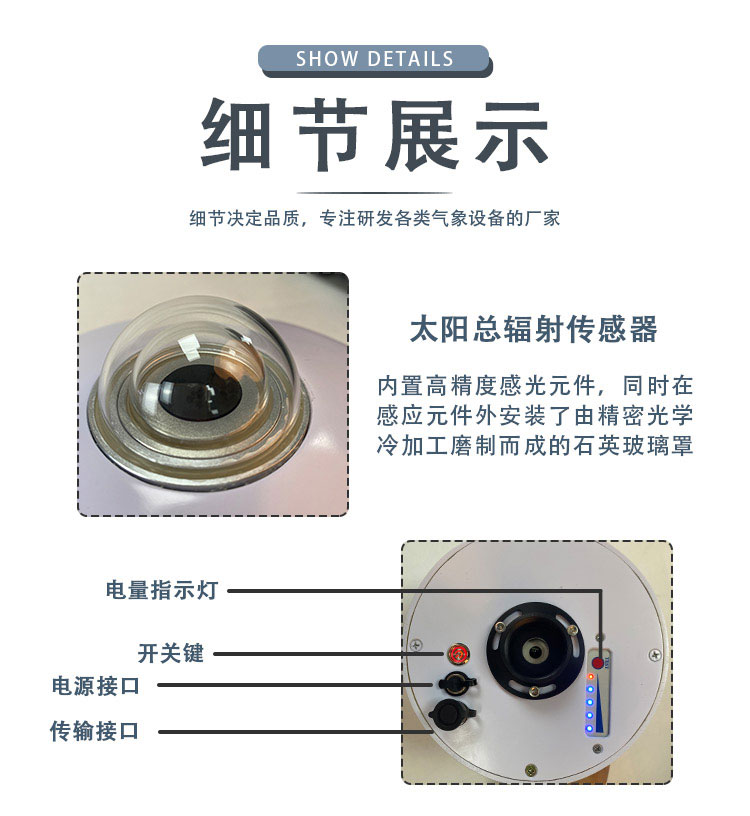 SHOW DETAILS

细节展示

细节决定品质，专注研发各类气象设备的厂家

太阳总辐射传感器

内置高精度感光元件，同时在感应元件外安装了由精密光学冷加工磨制而成的石英玻璃罩

电量指示灯

开关键

电源接口

传输接口