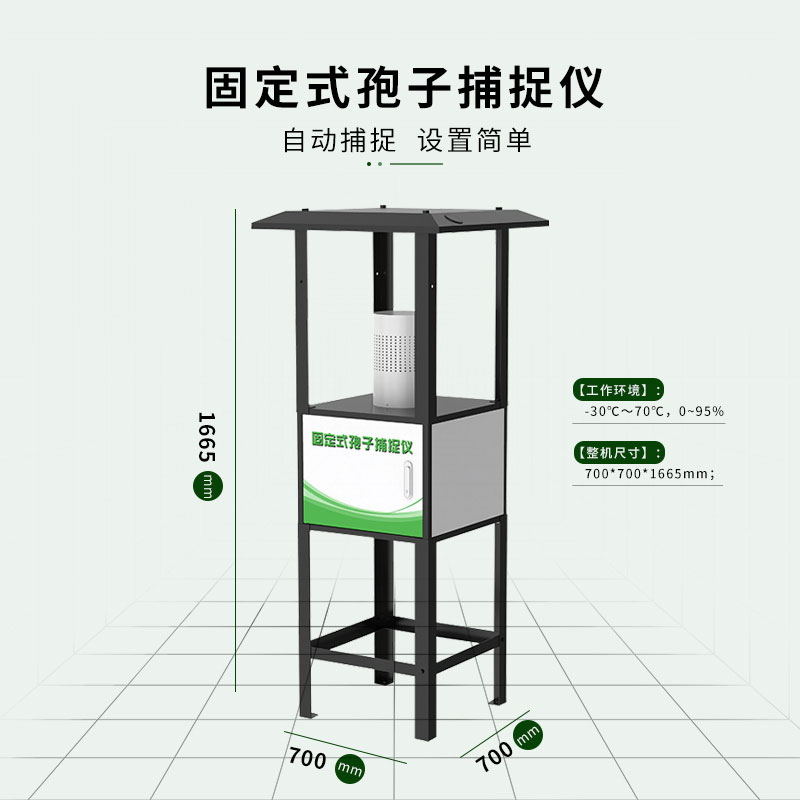 固定式孢子捕捉仪

自动捕捉 设置简单

1665 mm

固定式孢子捕捉仪

【工作环境】：
-30℃～70℃，0~95%

【整机尺寸】：
700*700*1665mm；

700 mm

700 mm