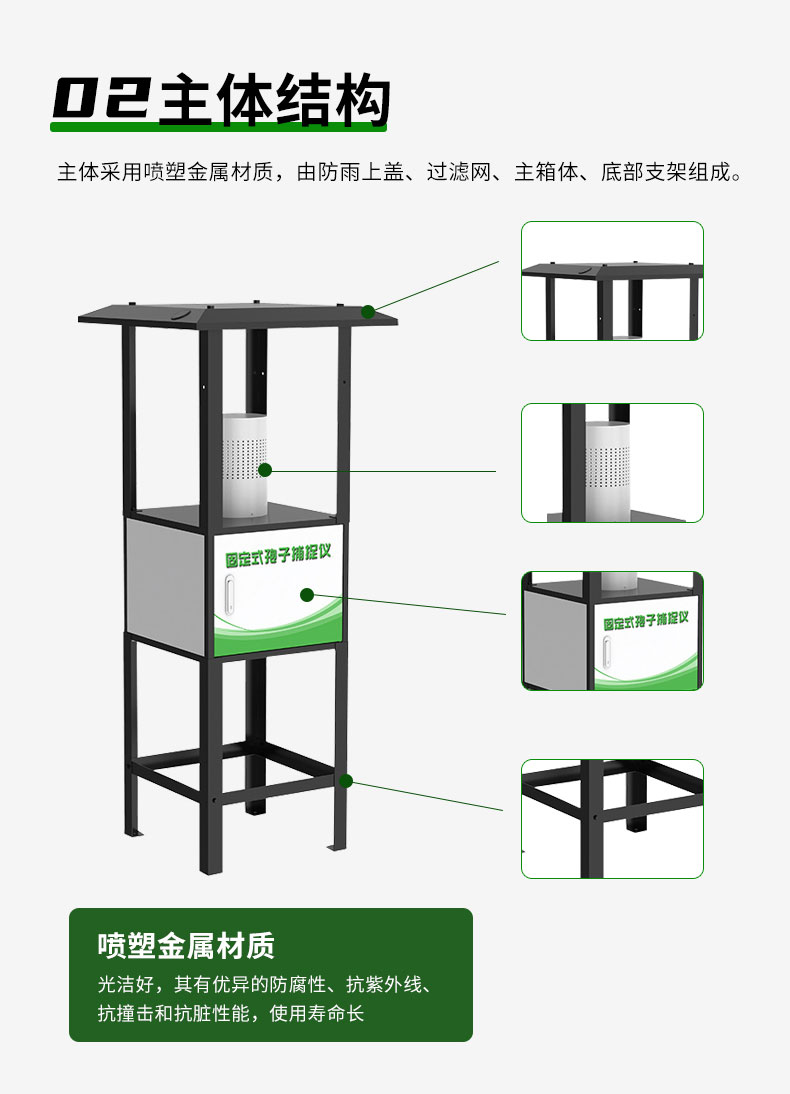 02主体结构

主体采用喷塑金属材质，由防雨上盖、过滤网、主箱体、底部支架组成。

固定式孢子捕捉仪

固定式孢子捕捉仪

喷塑金属材质

光洁好，其有优异的防腐性、抗紫外线、抗撞击和抗脏性能，使用寿命长