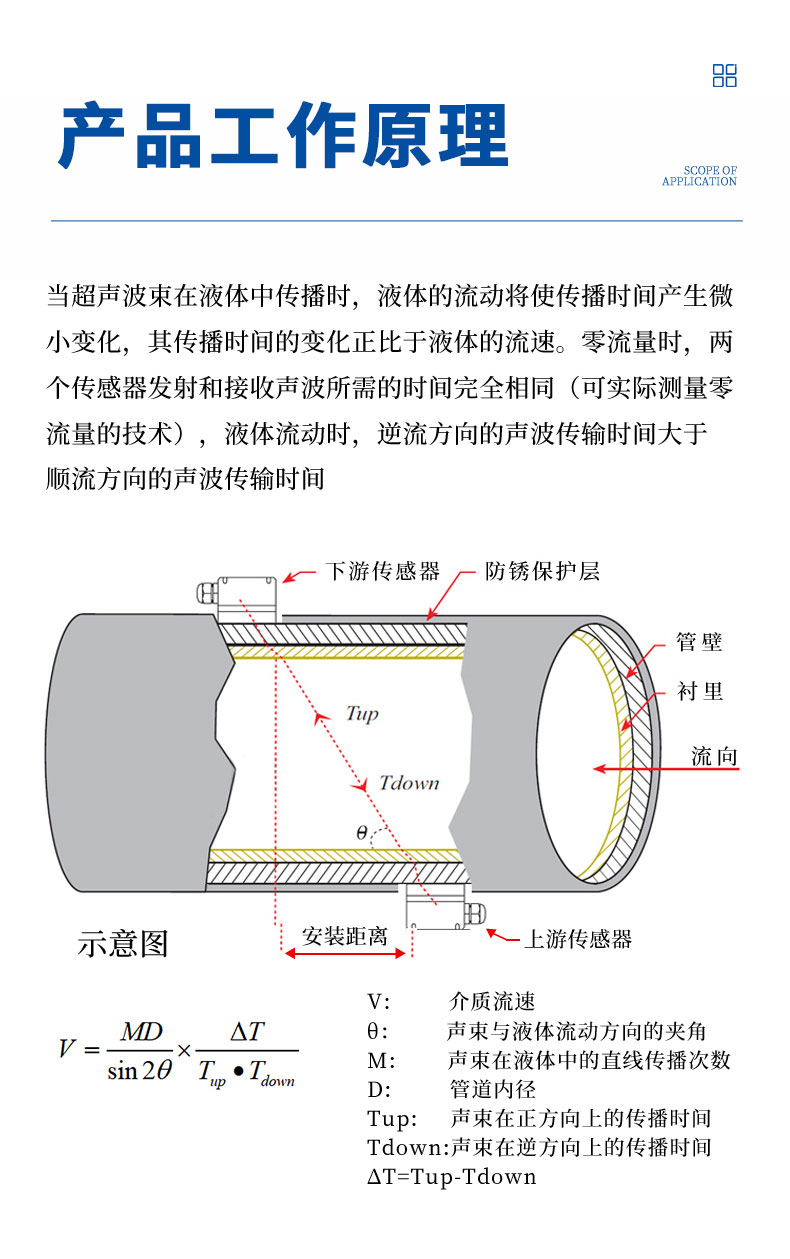 产品工作原理

SCOPE OF APPLICATION

当超声波束在液体中传播时，液体的流动将使传播时间产生微小变化，其传播时间的变化正比于液体的流速。零流量时，两个传感器发射和接收声波所需的时间完全相同（可实际测量零流量的技术），液体流动时，逆流方向的声波传输时间大于顺流方向的声波传输时间

下游传感器

防锈保护层

管壁

衬里

流向

Tup

Tdown

θ

示意图

安装距离

上游传感器

$V = \frac{MD}{\sin 2\theta} \times \frac{\Delta T}{T_{up} \bullet T_{down}}$

V: 介质流速
θ: 声束与液体流动方向的夹角
M: 声束在液体中的直线传播次数
D: 管道内径
Tup: 声束在正方向上的传播时间
Tdown:声束在逆方向上的传播时间
ΔT=Tup-Tdown